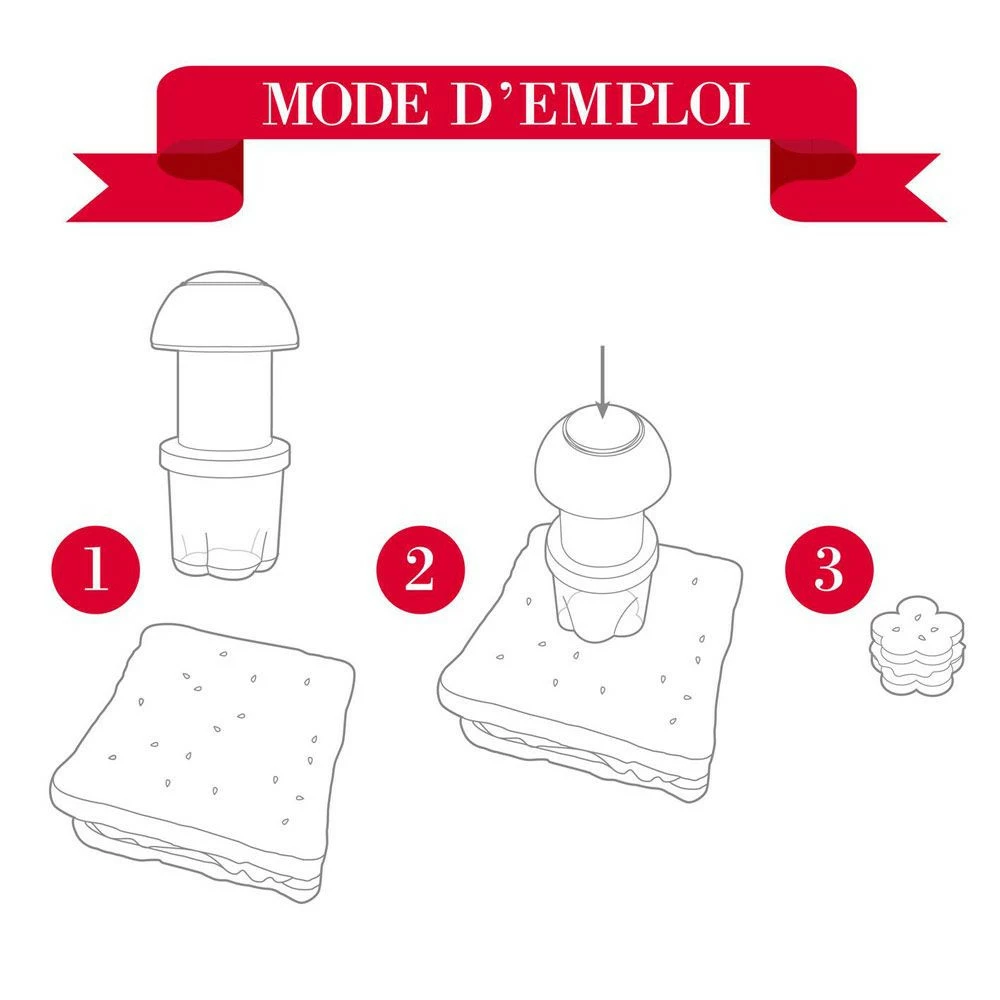 MODE D'EMPLOI

1

2

3