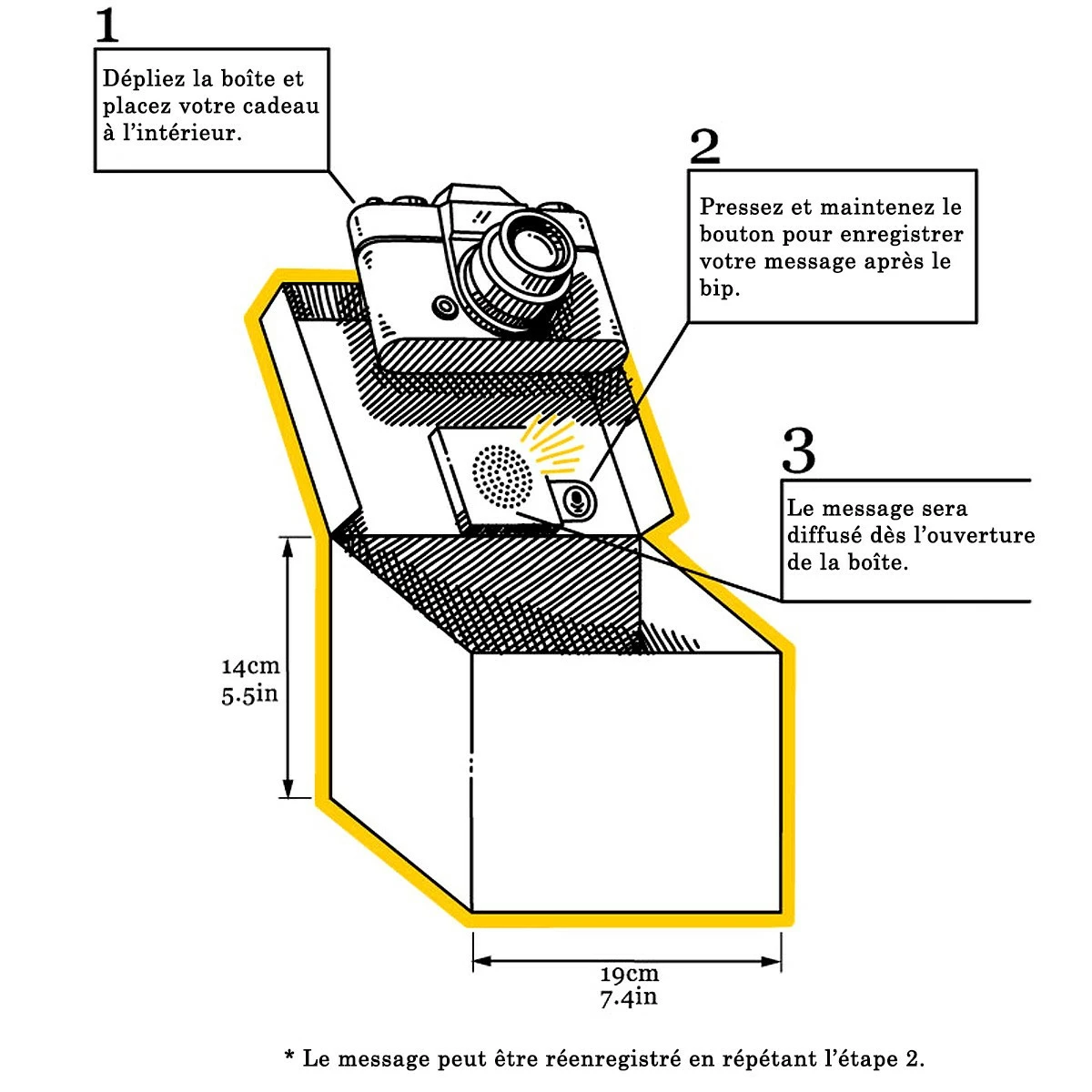 1

Dépliez la boîte et placez votre cadeau à l'intérieur.

2

Pressez et maintenez le bouton pour enregistrer votre message après le bip.

3

Le message sera diffusé dès l'ouverture de la boîte.

14cm
5.5in

19cm
7.4in

* Le message peut être réenregistré en répétant l'étape 2.